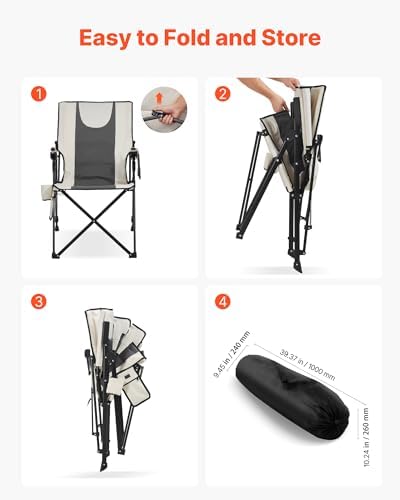 Easy to Fold and Store

1

2

3

4

9.45 in / 240 mm

39.37 in / 1000 mm

10.24 in / 260 mm